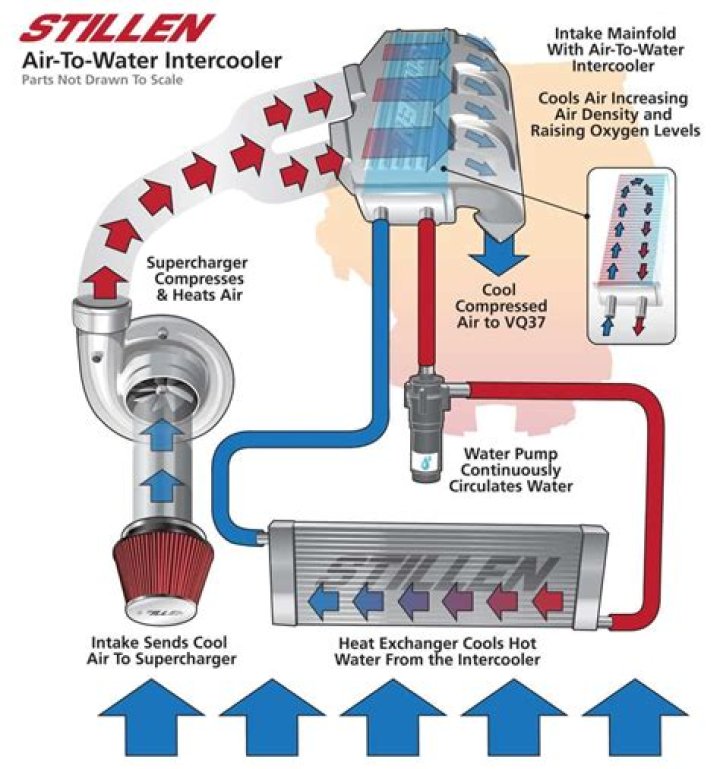 STILLEN
Air-To-Water Intercooler
Parts Not Drawn To Scale

Intake Mainfold With Air-To-Water Intercooler

Cools Air Increasing Air Density and Raising Oxygen Levels

Supercharger Compresses & Heats Air

Cool Compressed Air to VQ37

Water Pump Continuously Circulates Water

STILLEN

STILLEN

Intake Sends Cool Air To Supercharger

Heat Exchanger Cools Hot Water From the Intercooler