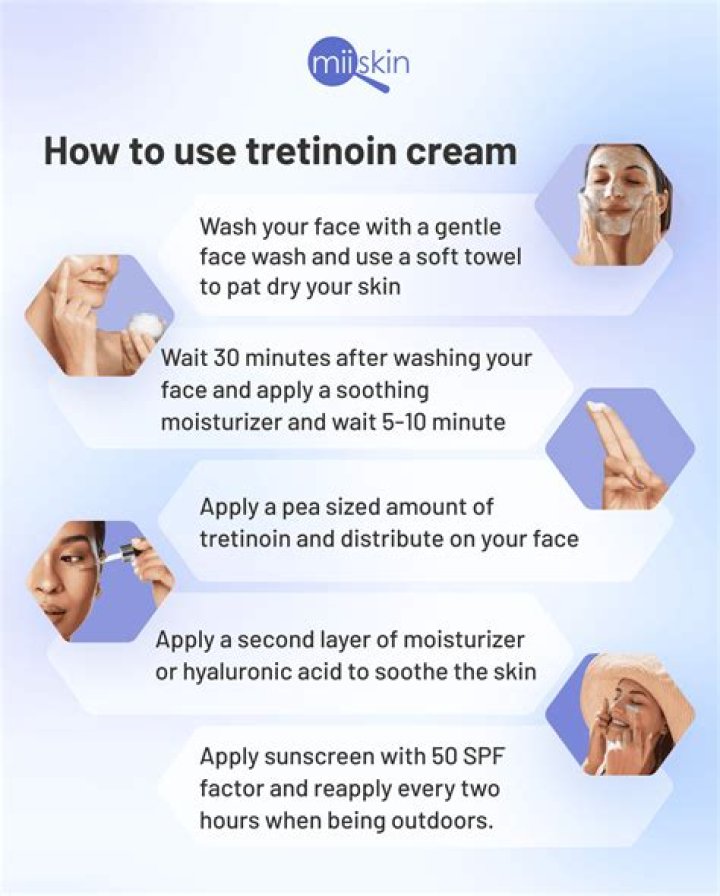 miiskin

How to use tretinoin cream

Wash your face with a gentle face wash and use a soft towel to pat dry your skin

Wait 30 minutes after washing your face and apply a soothing moisturizer and wait 5-10 minute

Apply a pea sized amount of tretinoin and distribute on your face

Apply a second layer of moisturizer or hyaluronic acid to soothe the skin

Apply sunscreen with 50 SPF factor and reapply every two hours when being outdoors.