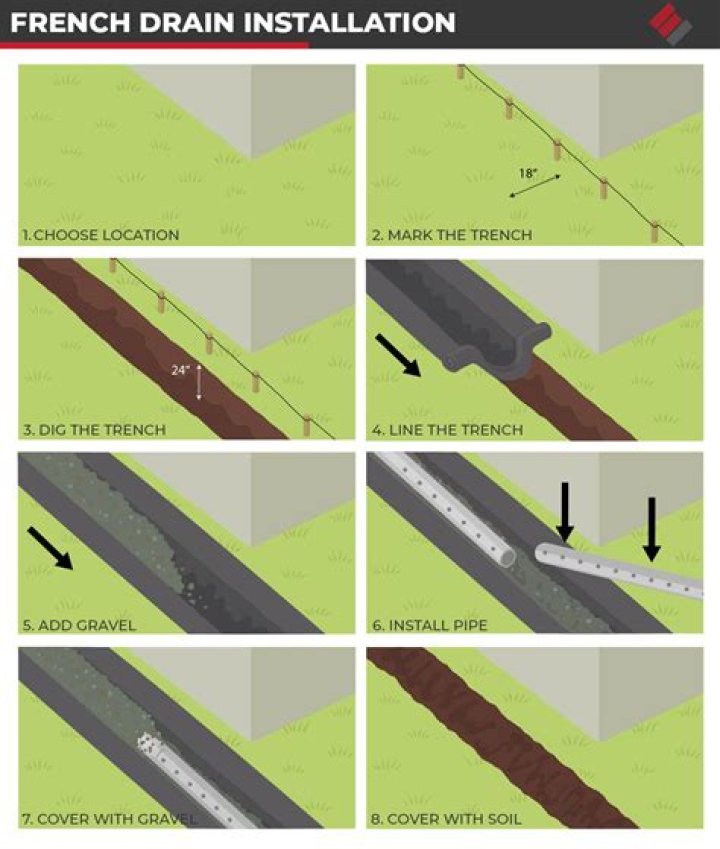 FRENCH DRAIN INSTALLATION

1. CHOOSE LOCATION

18"

2. MARK THE TRENCH

24"

3. DIG THE TRENCH

4. LINE THE TRENCH

5. ADD GRAVEL

6. INSTALL PIPE

7. COVER WITH GRAVEL

8. COVER WITH SOIL