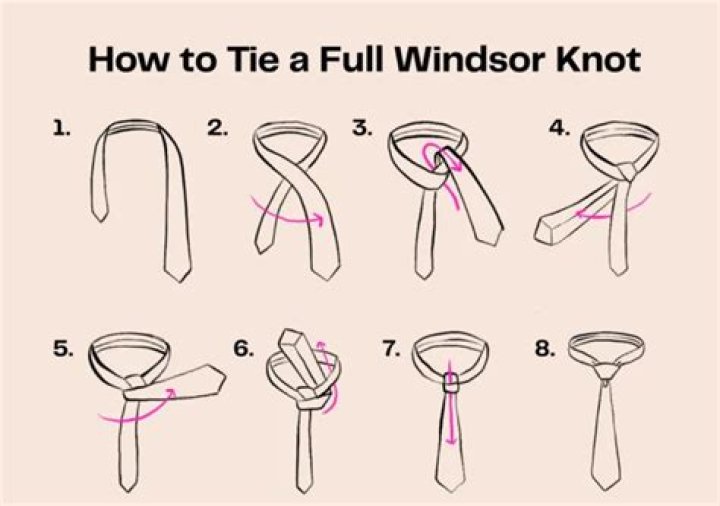 How to Tie a Full Windsor Knot

1.

2.

3.

4.

5.

6.

7.

8.