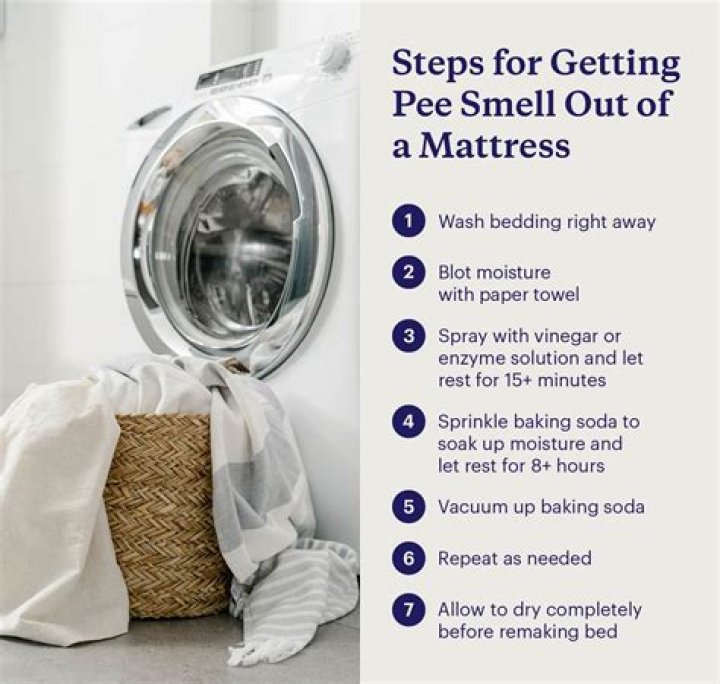 Steps for Getting Pee Smell Out of a Mattress

1 Wash bedding right away

2 Blot moisture with paper towel

3 Spray with vinegar or enzyme solution and let rest for 15+ minutes

4 Sprinkle baking soda to soak up moisture and let rest for 8+ hours

5 Vacuum up baking soda

6 Repeat as needed

7 Allow to dry completely before remaking bed