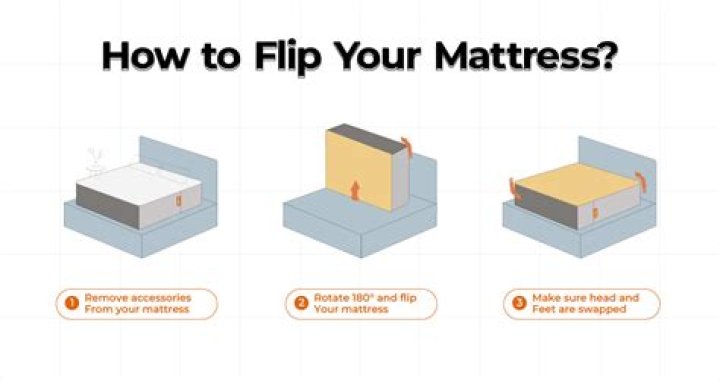 How to Flip Your Mattress?

1 Remove accessories From your mattress

2 Rotate 180° and flip Your mattress

3 Make sure head and Feet are swapped