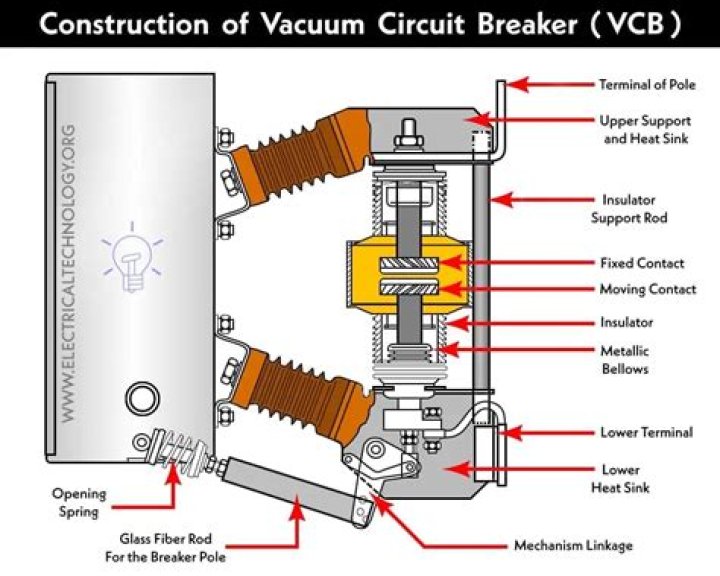 Construction of Vacuum Circuit Breaker ( VCB )

WWW.ELECTRICALTECHNOLOGY.ORG

Terminal of Pole

Upper Support and Heat Sink

Insulator Support Rod

Fixed Contact

Moving Contact

Insulator

Metallic Bellows

Lower Terminal

Lower Heat Sink

Opening Spring

Glass Fiber Rod For the Breaker Pole

Mechanism Linkage