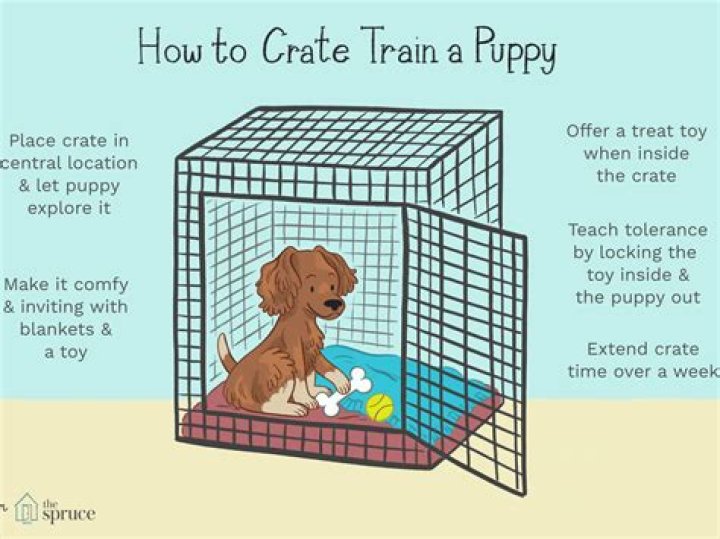 How to Crate Train a Puppy

Place crate in central location & let puppy explore it

Make it comfy & inviting with blankets & a toy

Offer a treat toy when inside the crate

Teach tolerance by locking the toy inside & the puppy out

Extend crate time over a week

the spruce