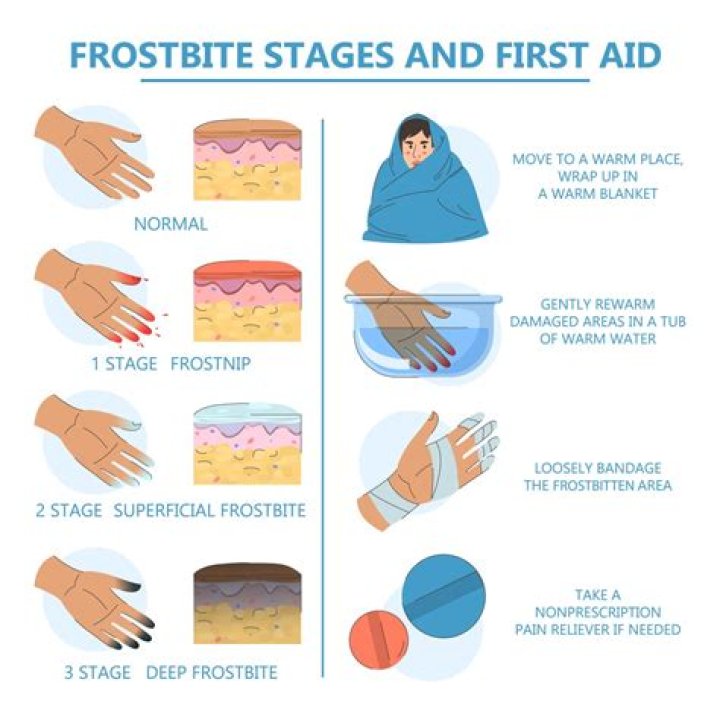 FROSTBITE STAGES AND FIRST AID

NORMAL

1 STAGE FROSTNIP

2 STAGE SUPERFICIAL FROSTBITE

3 STAGE DEEP FROSTBITE

MOVE TO A WARM PLACE, WRAP UP IN A WARM BLANKET

GENTLY REWARM DAMAGED AREAS IN A TUB OF WARM WATER

LOOSELY BANDAGE THE FROSTBITTEN AREA

TAKE A NONPRESCRIPTION PAIN RELIEVER IF NEEDED