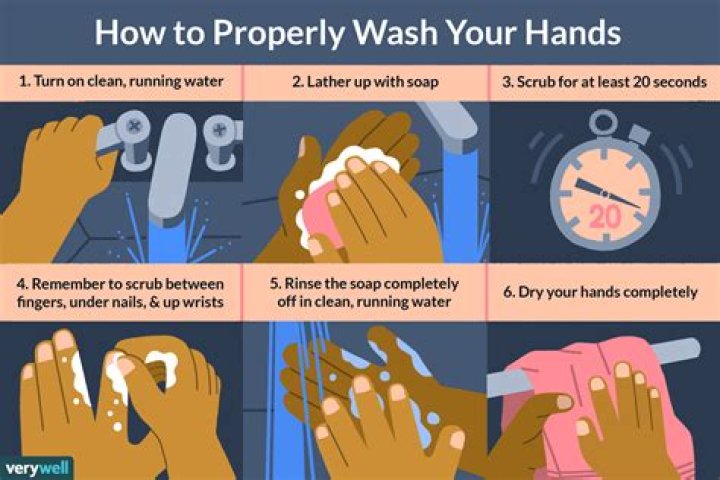 How to Properly Wash Your Hands

1. Turn on clean, running water

2. Lather up with soap

3. Scrub for at least 20 seconds

20

4. Remember to scrub between fingers, under nails, & up wrists

5. Rinse the soap completely off in clean, running water

6. Dry your hands completely

verywell